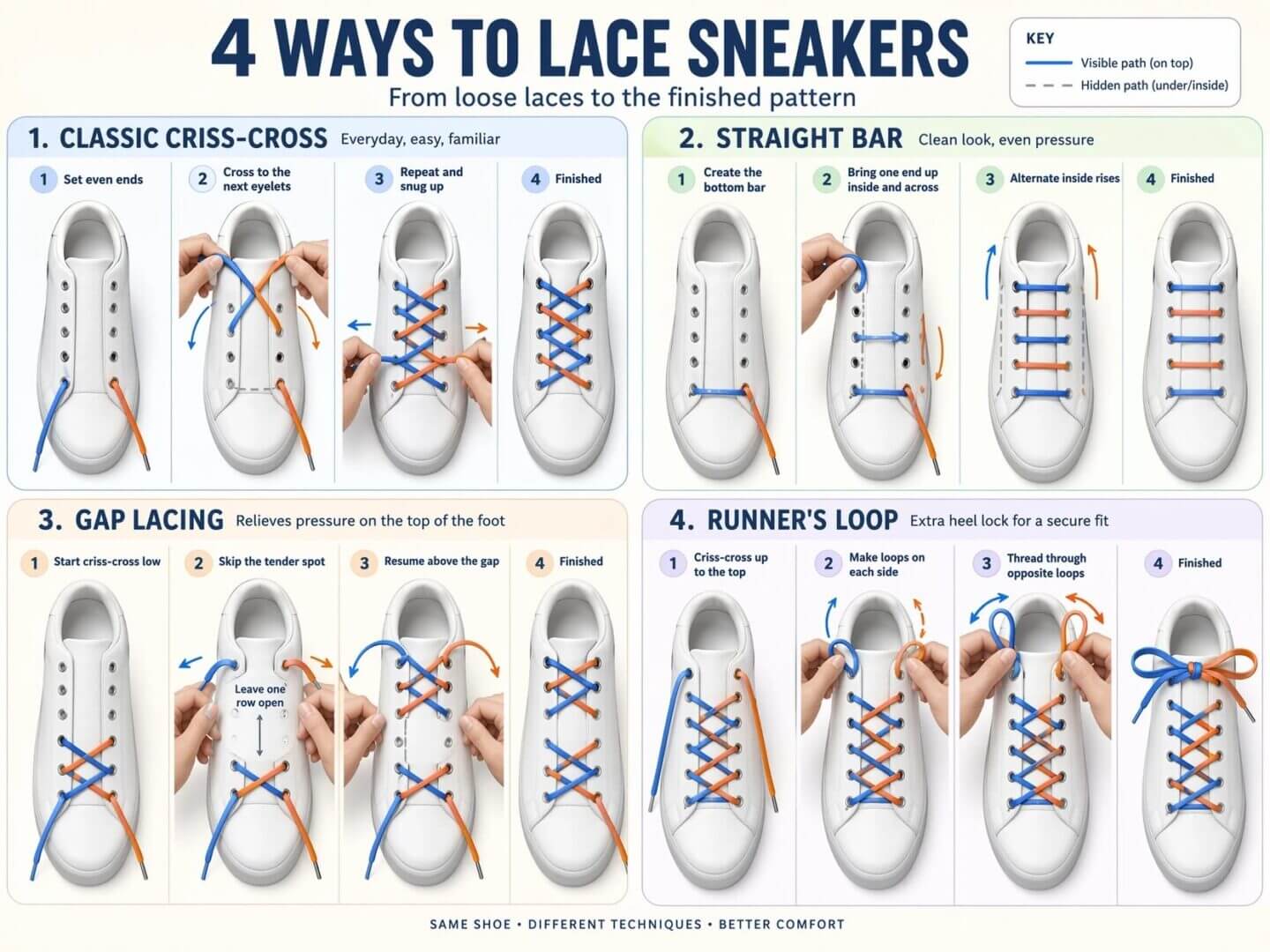 4 WAYS TO LACE SNEAKERS

From loose laces to the finished pattern

KEY
Visible path (on top)
Hidden path (under/inside)

1. CLASSIC CRISS-CROSS Everyday, easy, familiar

1 Set even ends
2 Cross to the next eyelets
3 Repeat and snug up
4 Finished

2. STRAIGHT BAR Clean look, even pressure

1 Create the bottom bar
2 Bring one end up inside and across
3 Alternate inside rises
4 Finished

3. GAP LACING Relieves pressure on the top of the foot

1 Start criss-cross low
2 Skip the tender spot
Leave one row open
3 Resume above the gap
4 Finished

4. RUNNER'S LOOP Extra heel lock for a secure fit

1 Criss-cross up to the top
2 Make loops on each side
3 Thread through opposite loops
4 Finished

SAME SHOE • DIFFERENT TECHNIQUES • BETTER COMFORT