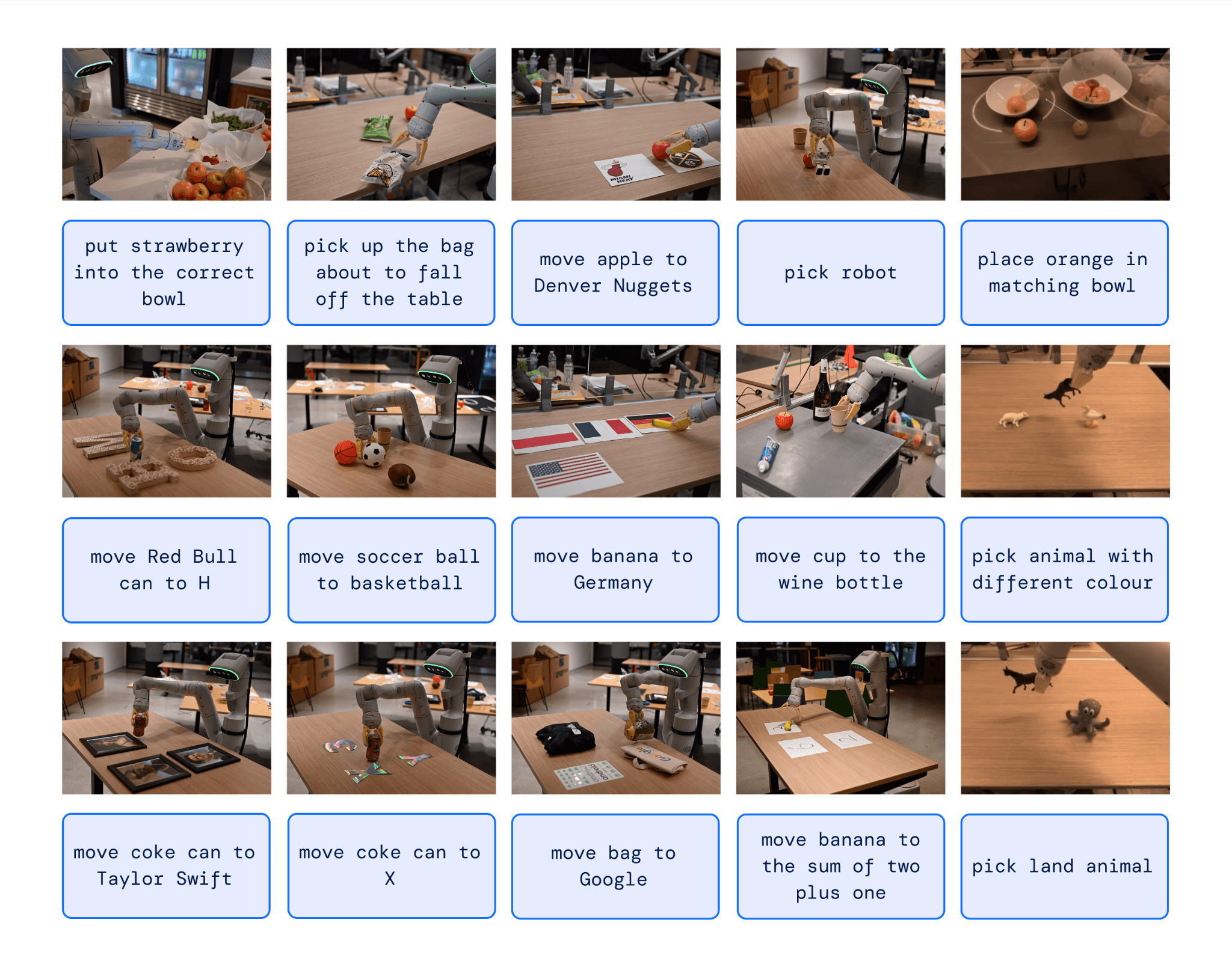 MIAMI HEAT

put strawberry into the correct bowl

pick up the bag about to fall off the table

move apple to Denver Nuggets

pick robot

place orange in matching bowl

move Red Bull can to H

move soccer ball to basketball

move banana to Germany

move cup to the wine bottle

pick animal with different colour

move coke can to Taylor Swift

move coke can to X

move bag to Google

move banana to the sum of two plus one

pick land animal